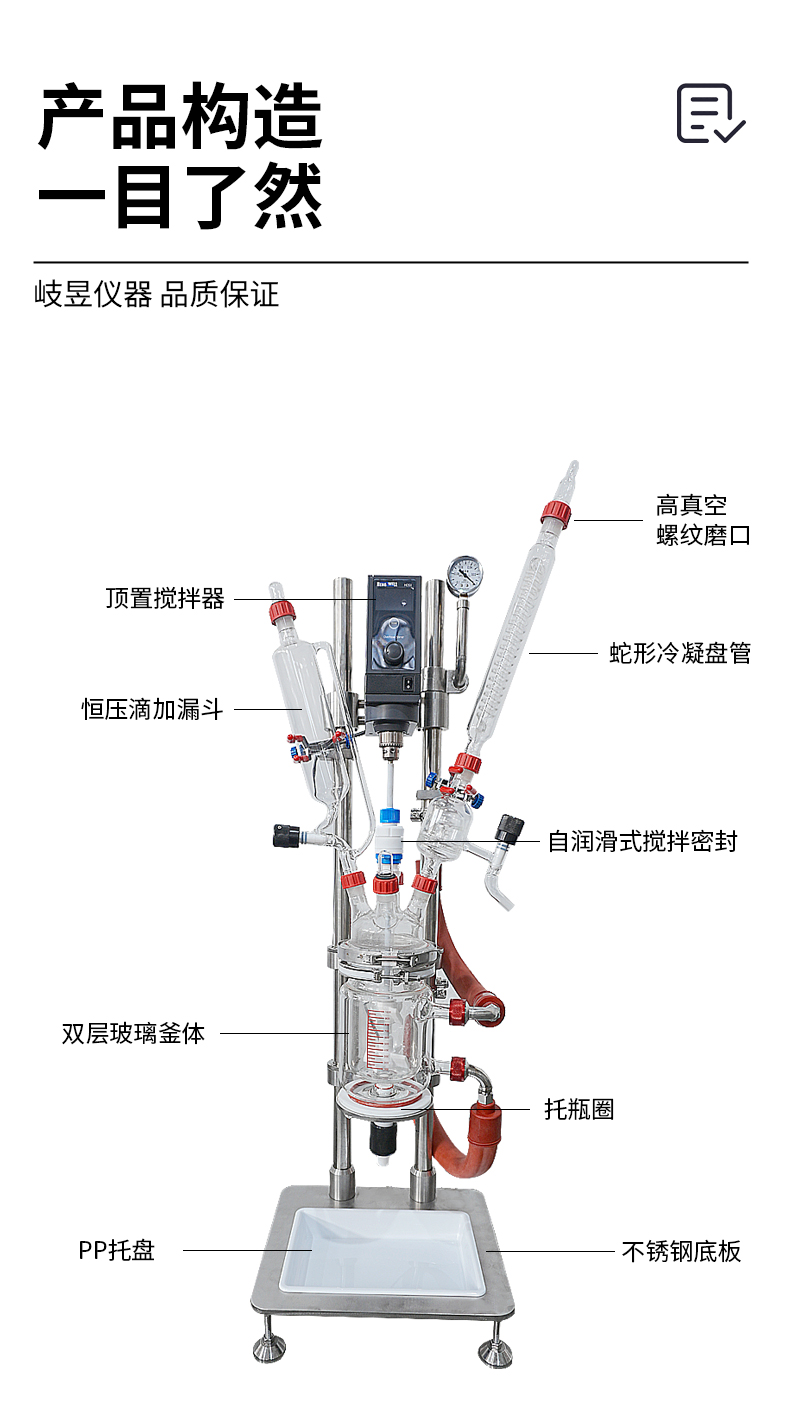 产品构造
一目了然

岐昱仪器 品质保证

高真空
螺纹磨口

顶置搅拌器

蛇形冷凝盘管

恒压滴加漏斗

自润滑式搅拌密封

双层玻璃釜体

托瓶圈

PP托盘

不锈钢底板