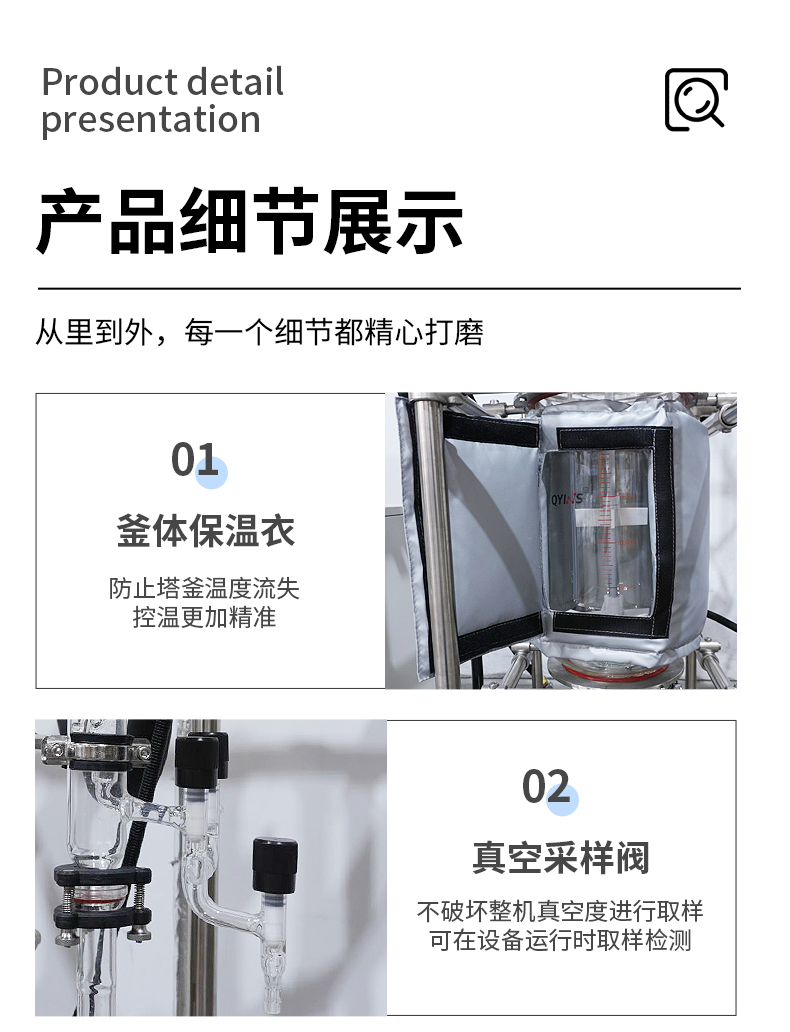 Product detail presentation

产品细节展示

从里到外，每一个细节都精心打磨

01

釜体保温衣

防止塔釜温度流失
控温更加精准

QYINS

02

真空采样阀

不破坏整机真空度进行取样
可在设备运行时取样检测