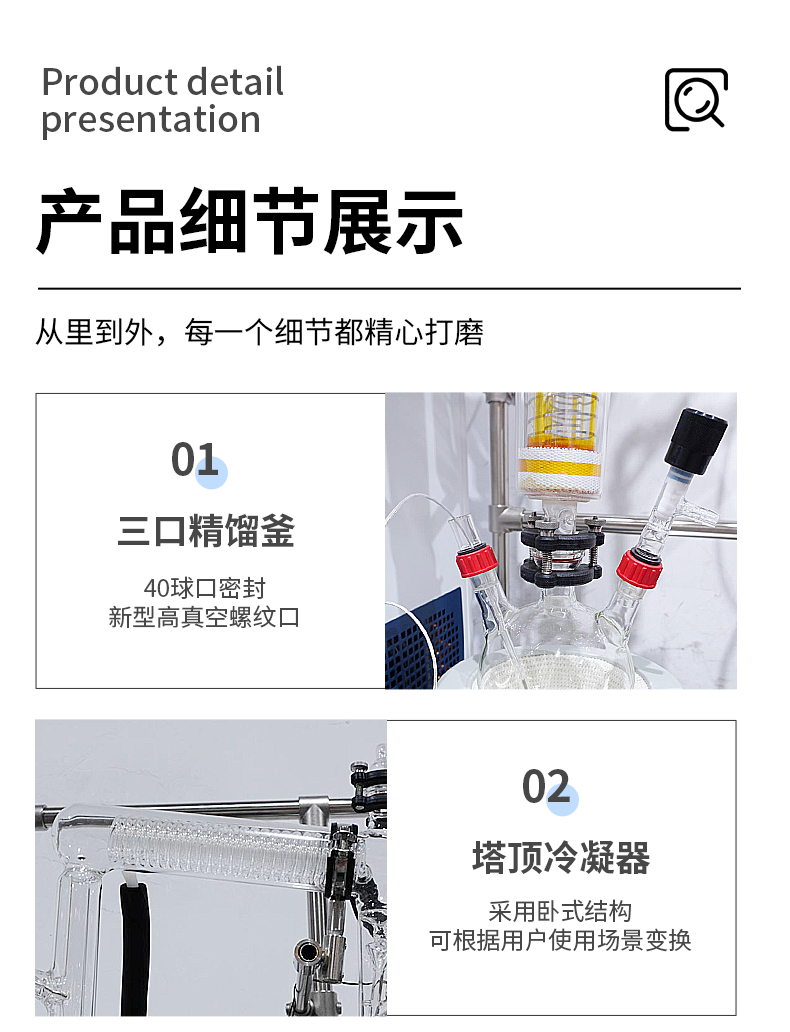 Product detail presentation

产品细节展示

从里到外，每一个细节都精心打磨

01

三口精馏釜

40球口密封
新型高真空螺纹口

02

塔顶冷凝器

采用卧式结构
可根据用户使用场景变换