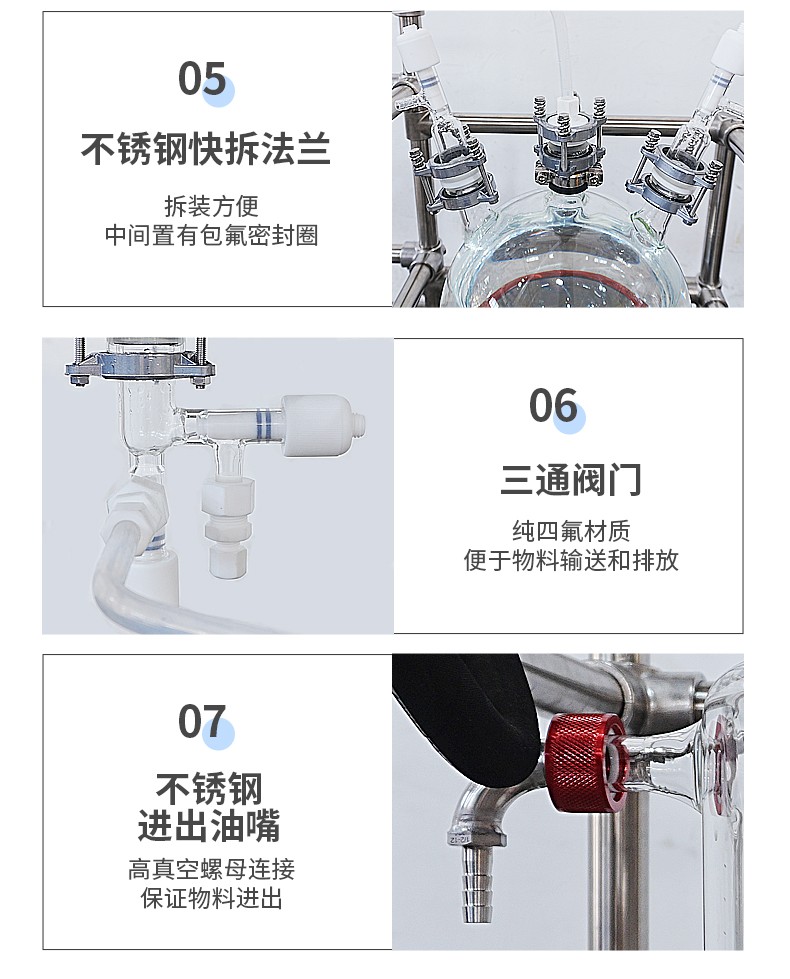 05

不锈钢快拆法兰

拆装方便
中间置有包氟密封圈

06

三通阀门

纯四氟材质
便于物料输送和排放

07

不锈钢
进出油嘴

高真空螺母连接
保证物料进出