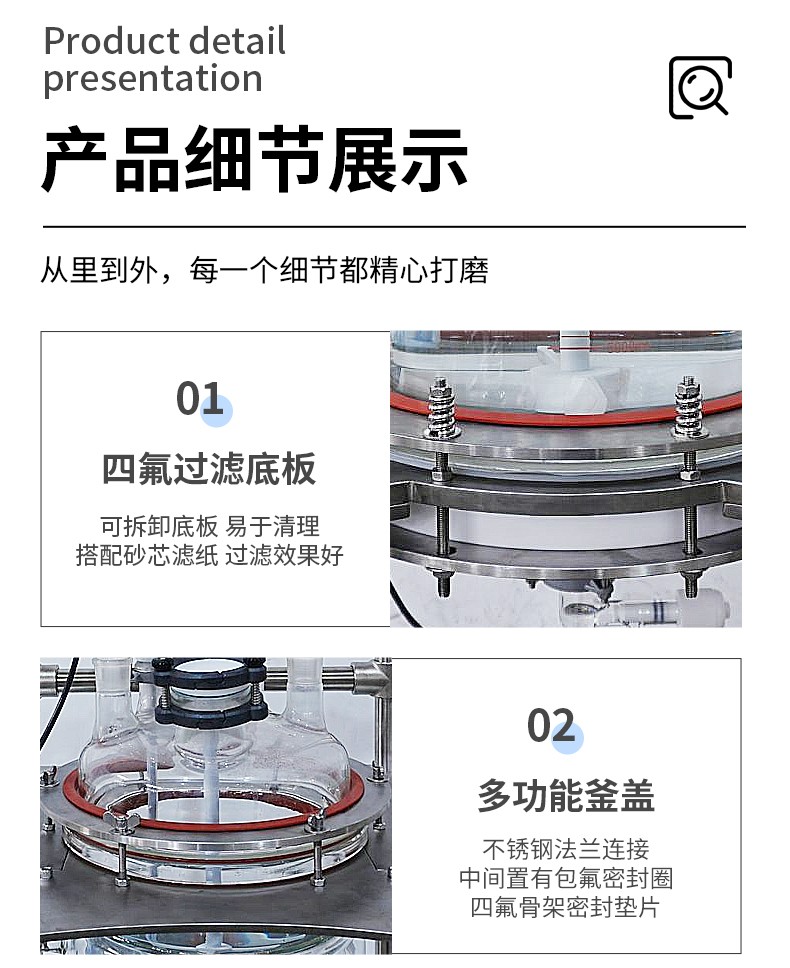 Product detail presentation

产品细节展示

从里到外，每一个细节都精心打磨

01

四氟过滤底板

可拆卸底板 易于清理
搭配砂芯滤纸 过滤效果好

02

多功能釜盖

不锈钢法兰连接
中间置有包氟密封圈
四氟骨架密封垫片