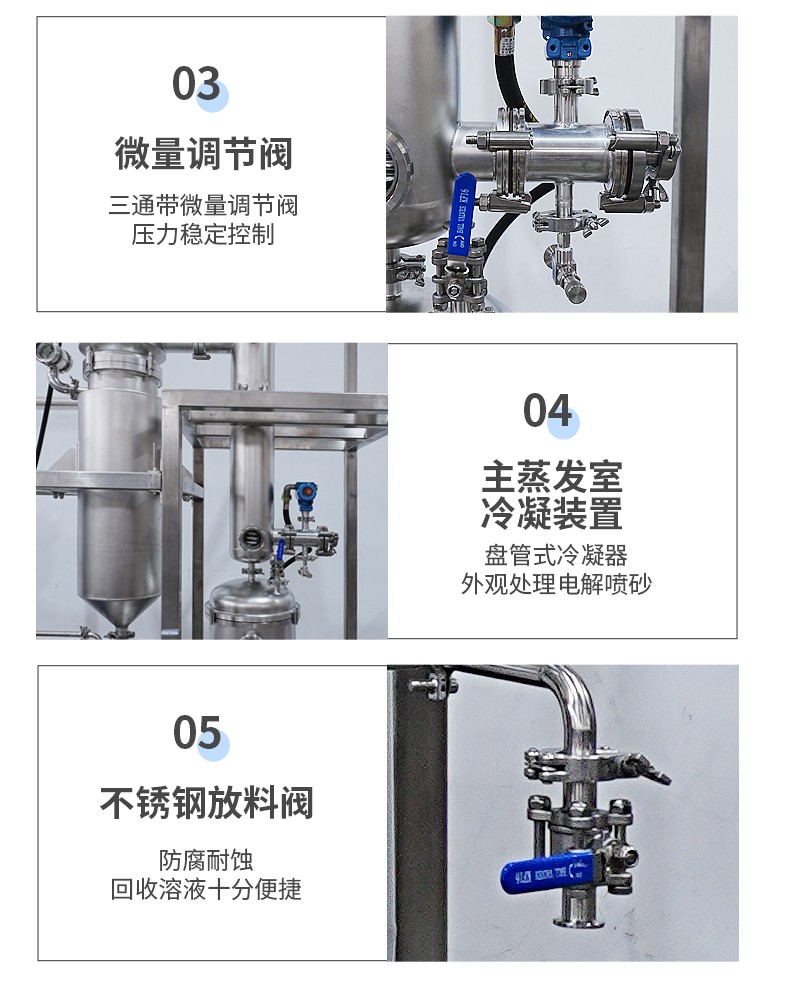 03

微量调节阀

三通带微量调节阀
压力稳定控制

04

主蒸发室
冷凝装置

盘管式冷凝器
外观处理电解喷砂

05

不锈钢放料阀

防腐耐蚀
回收溶液十分便捷