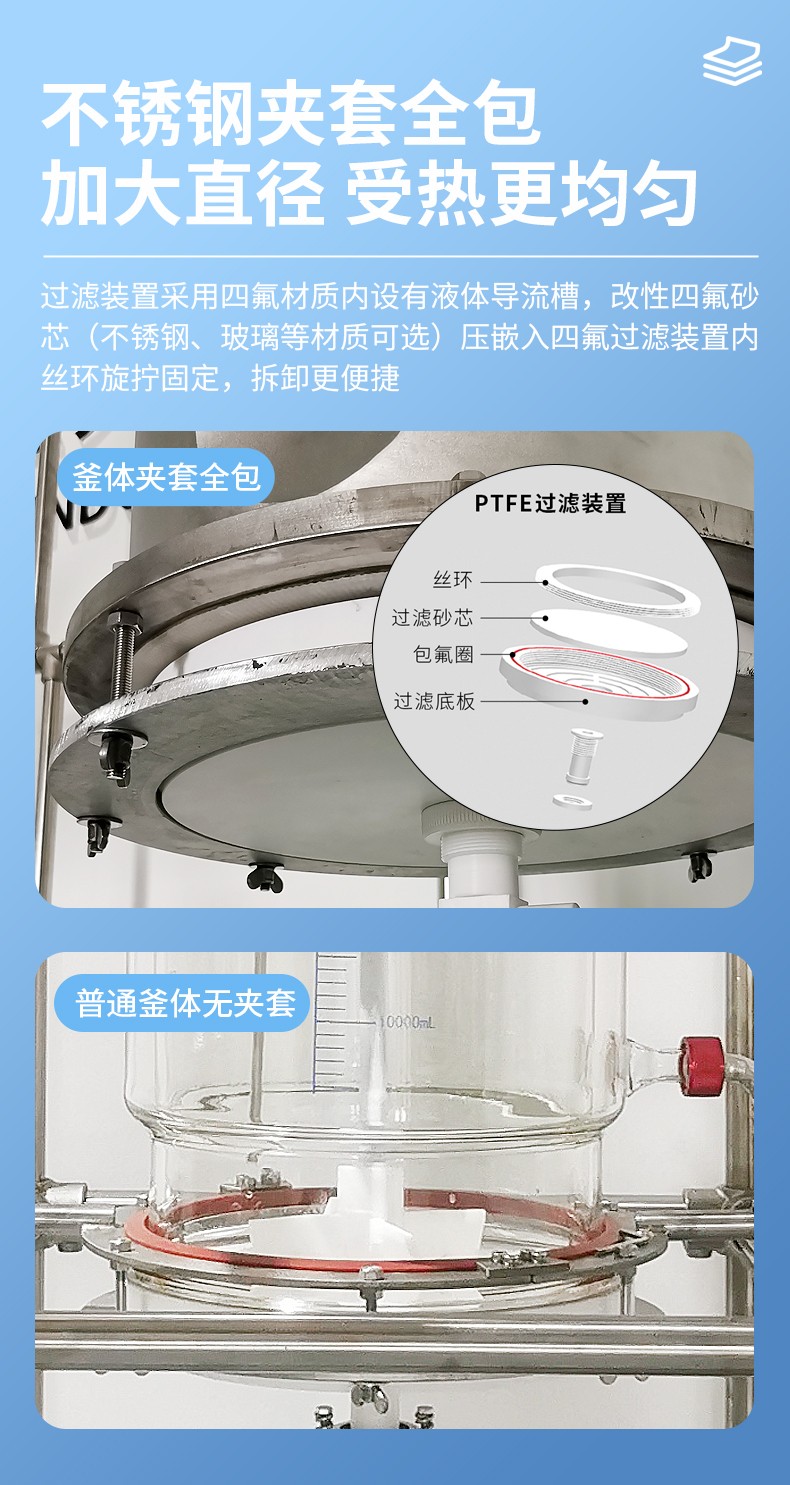 不锈钢夹套全包
加大直径 受热更均匀

过滤装置采用四氟材质内设有液体导流槽，改性四氟砂芯（不锈钢、玻璃等材质可选）压嵌入四氟过滤装置内丝环旋拧固定，拆卸更便捷

釜体夹套全包

PTFE过滤装置

丝环
过滤砂芯
包氟圈
过滤底板

普通釜体无夹套

10000mL