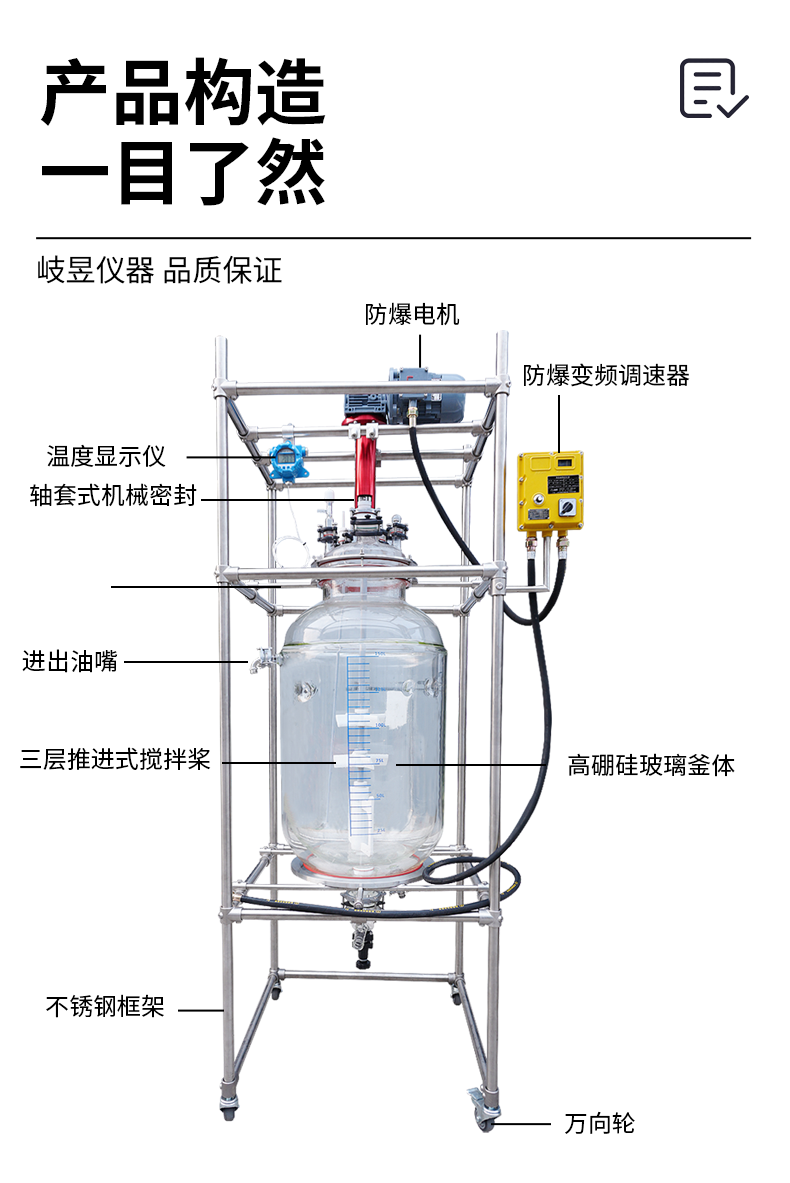 产品构造
一目了然

岐昱仪器 品质保证

防爆电机

防爆变频调速器

温度显示仪

轴套式机械密封

进出油嘴

三层推进式搅拌桨

高硼硅玻璃釜体

不锈钢框架

万向轮