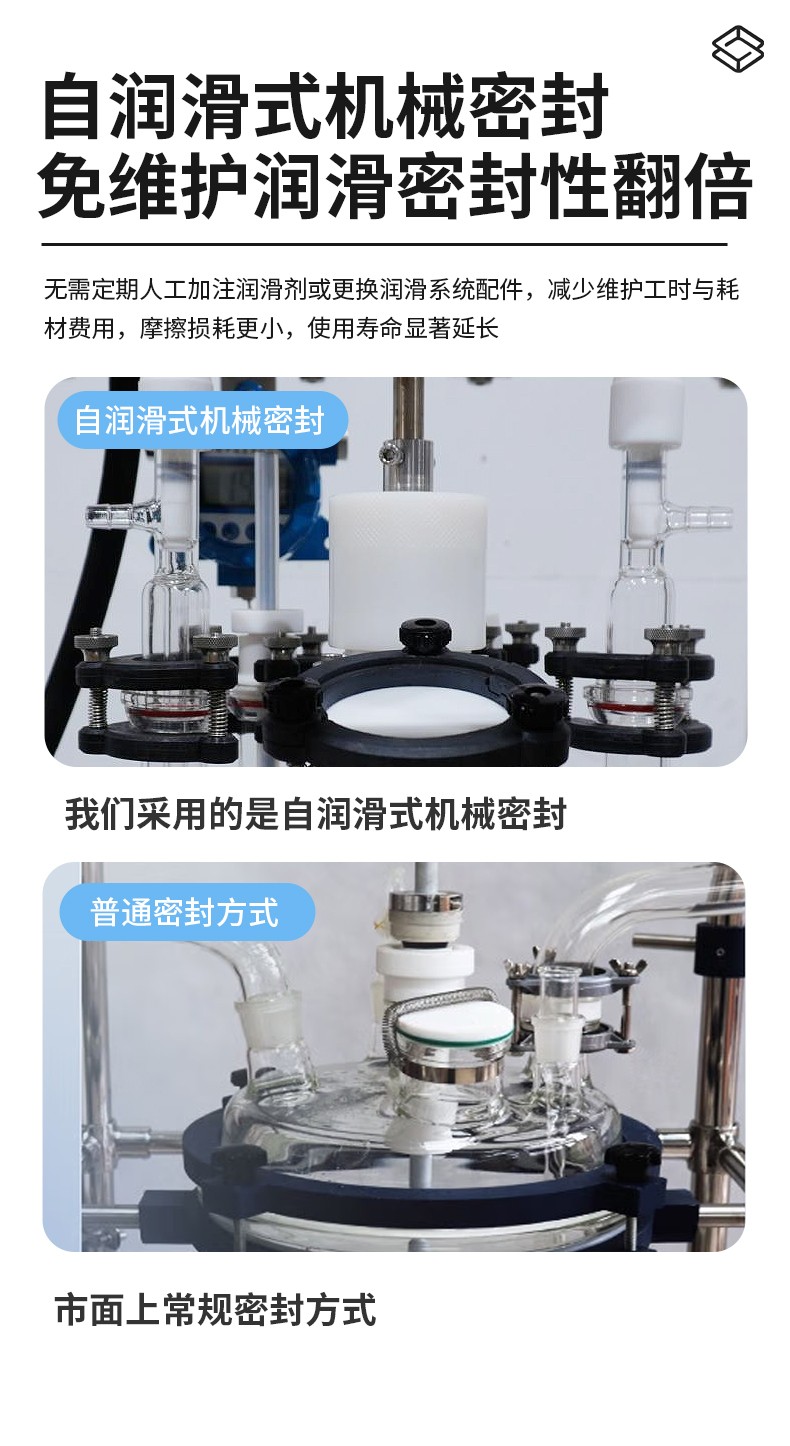 自润滑式机械密封
免维护润滑密封性翻倍

无需定期人工加注润滑剂或更换润滑系统配件，减少维护工时与耗材费用，摩擦损耗更小，使用寿命显著延长

自润滑式机械密封

我们采用的是自润滑式机械密封

普通密封方式

市面上常规密封方式