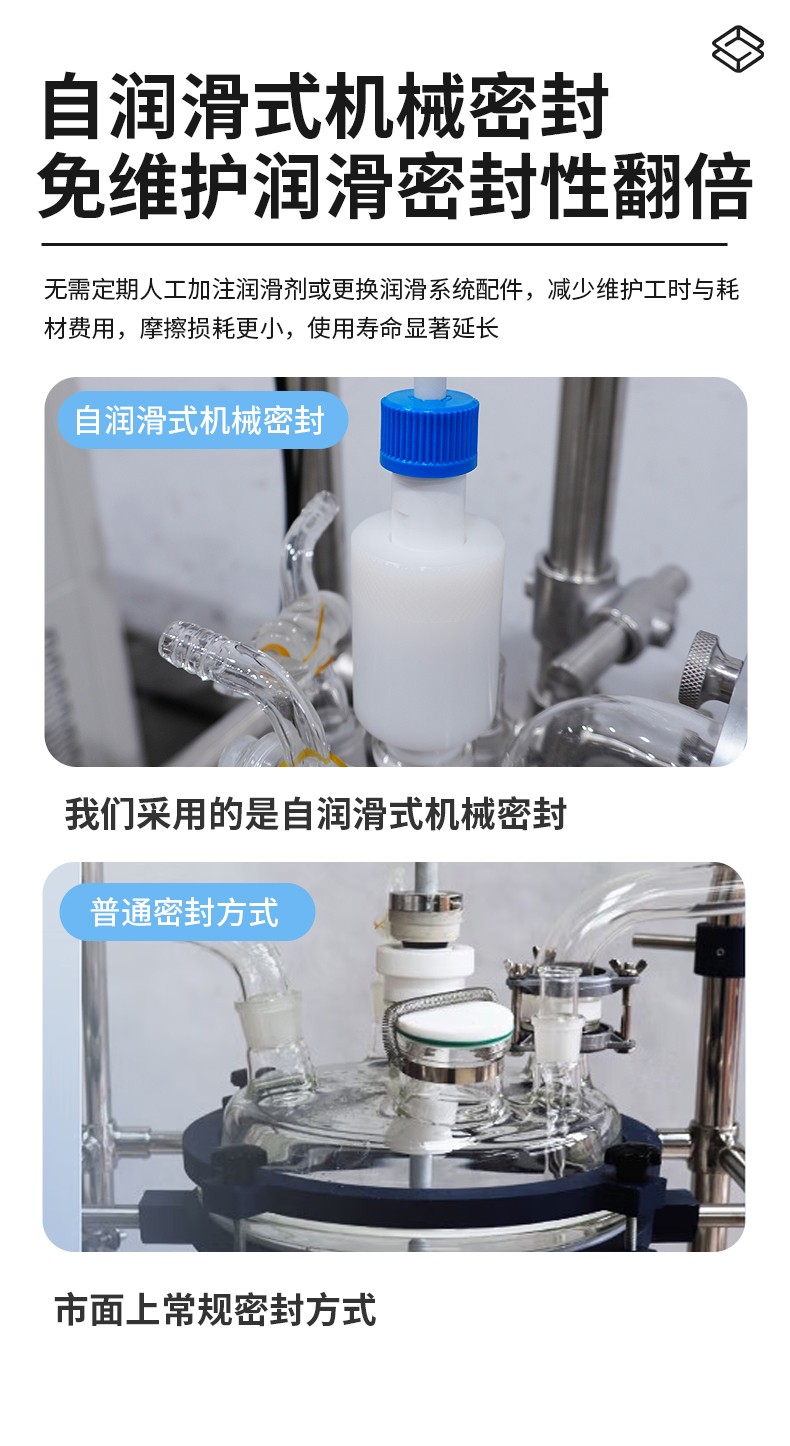 自润滑式机械密封
免维护润滑密封性翻倍

无需定期人工加注润滑剂或更换润滑系统配件，减少维护工时与耗材费用，摩擦损耗更小，使用寿命显著延长

自润滑式机械密封

我们采用的是自润滑式机械密封

普通密封方式

市面上常规密封方式