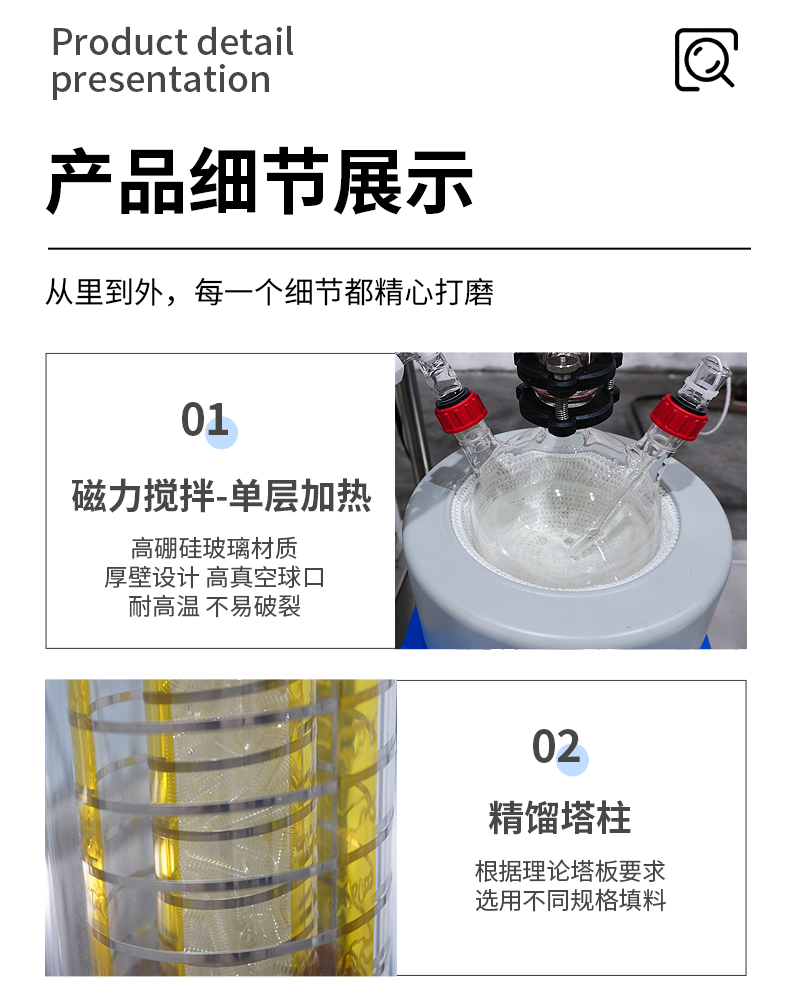 Product detail presentation

产品细节展示

从里到外，每一个细节都精心打磨

01

磁力搅拌-单层加热

高硼硅玻璃材质
厚壁设计 高真空球口
耐高温 不易破裂

02

精馏塔柱

根据理论塔板要求
选用不同规格填料