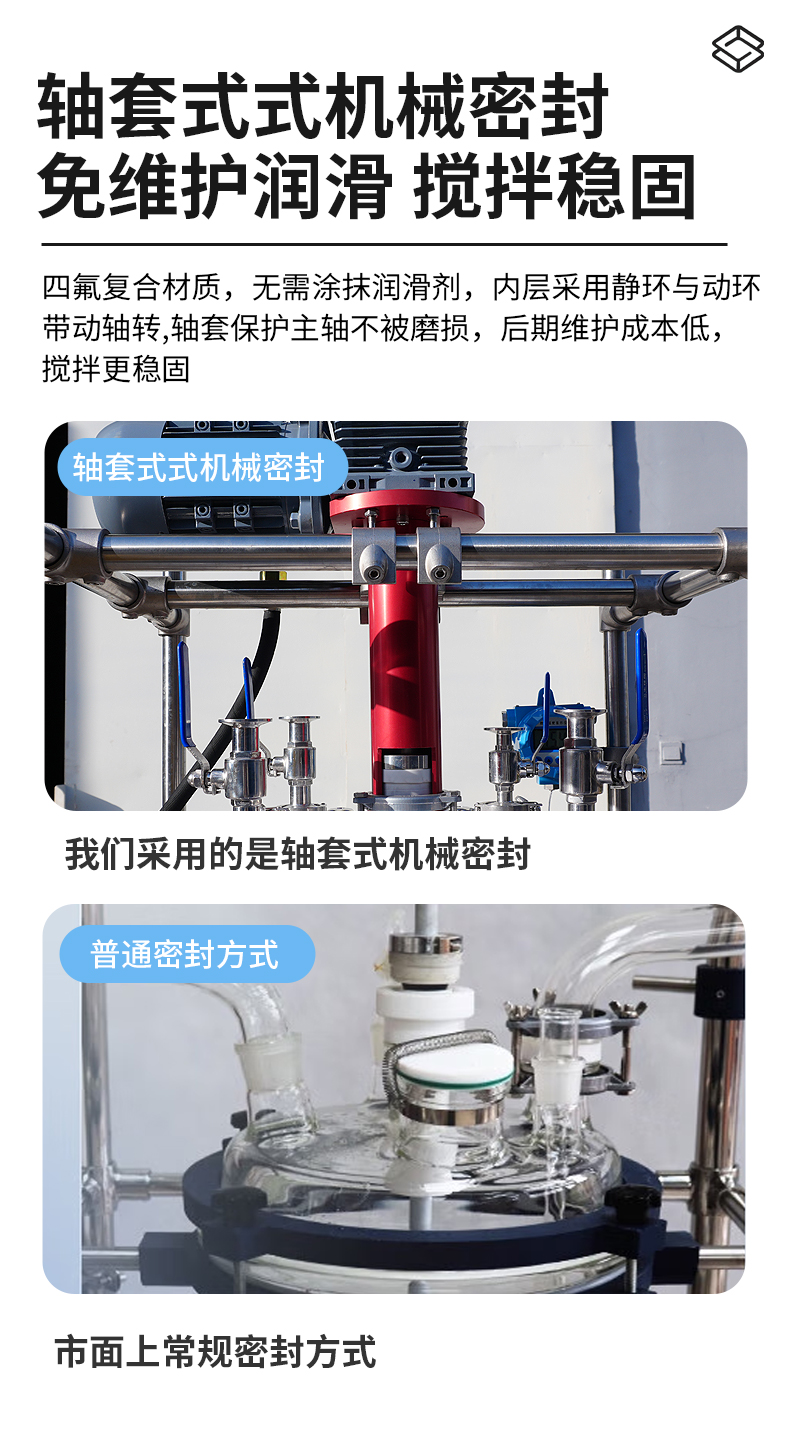 轴套式式机械密封
免维护润滑 搅拌稳固

四氟复合材质，无需涂抹润滑剂，内层采用静环与动环带动轴转,轴套保护主轴不被磨损，后期维护成本低，搅拌更稳固

轴套式式机械密封

我们采用的是轴套式机械密封

普通密封方式

市面上常规密封方式