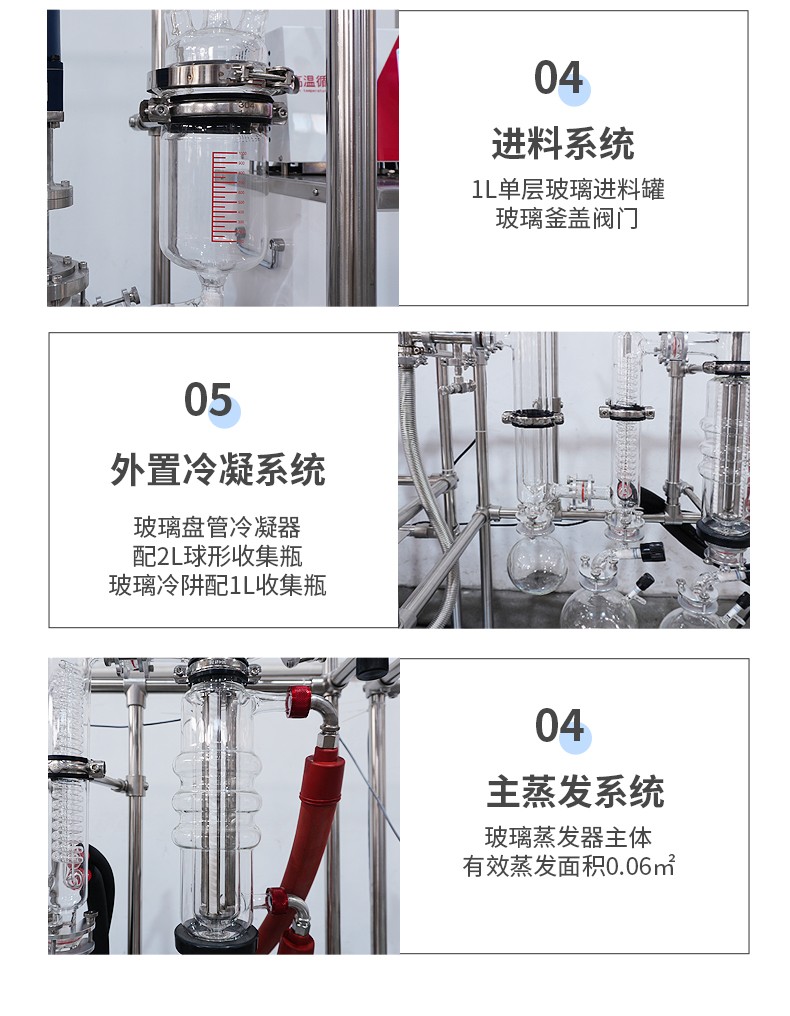 04

进料系统

1L单层玻璃进料罐
玻璃釜盖阀门

05

外置冷凝系统

玻璃盘管冷凝器
配2L球形收集瓶
玻璃冷阱配1L收集瓶

04

主蒸发系统

玻璃蒸发器主体
有效蒸发面积0.06㎡