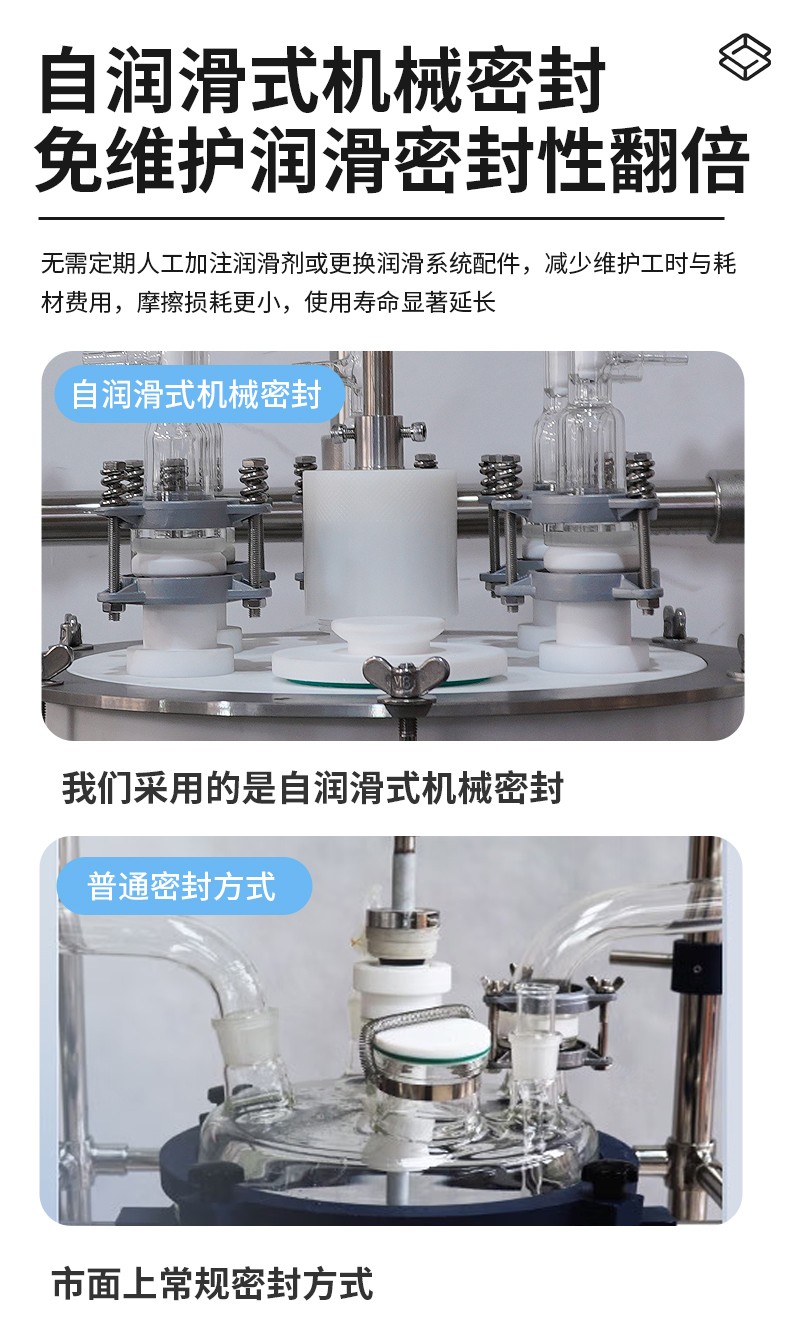 自润滑式机械密封
免维护润滑密封性翻倍

无需定期人工加注润滑剂或更换润滑系统配件，减少维护工时与耗材费用，摩擦损耗更小，使用寿命显著延长

自润滑式机械密封

M8

我们采用的是自润滑式机械密封

普通密封方式

市面上常规密封方式