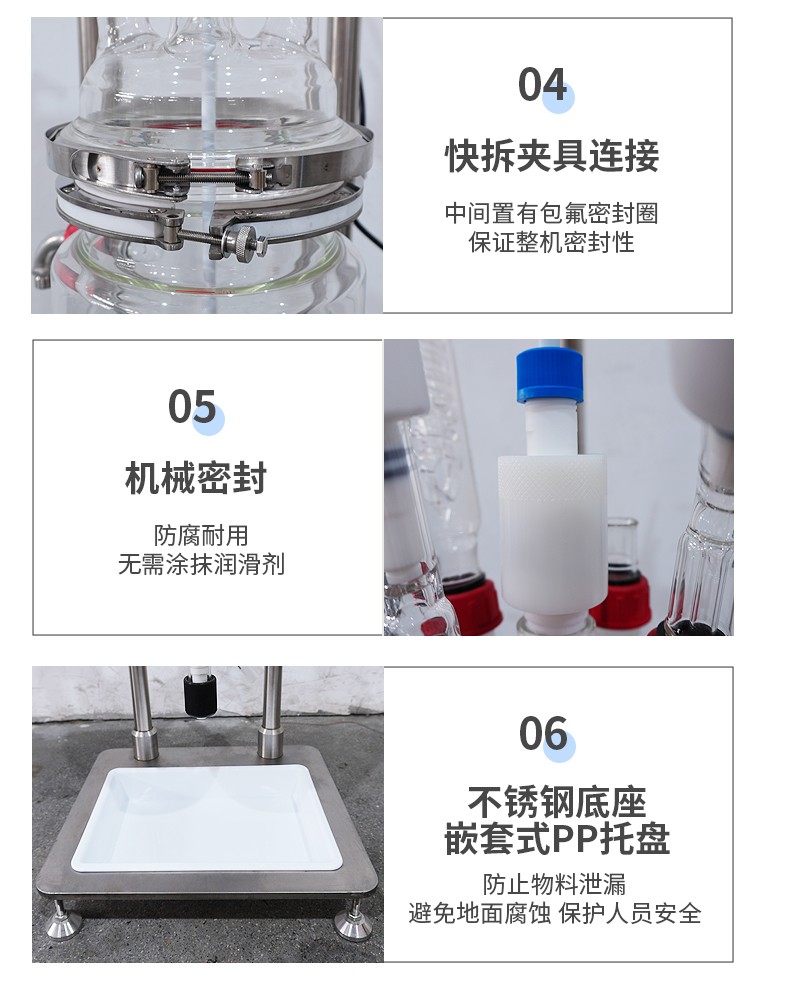 04

快拆夹具连接

中间置有包氟密封圈
保证整机密封性

05

机械密封

防腐耐用
无需涂抹润滑剂

06

不锈钢底座
嵌套式PP托盘

防止物料泄漏
避免地面腐蚀 保护人员安全