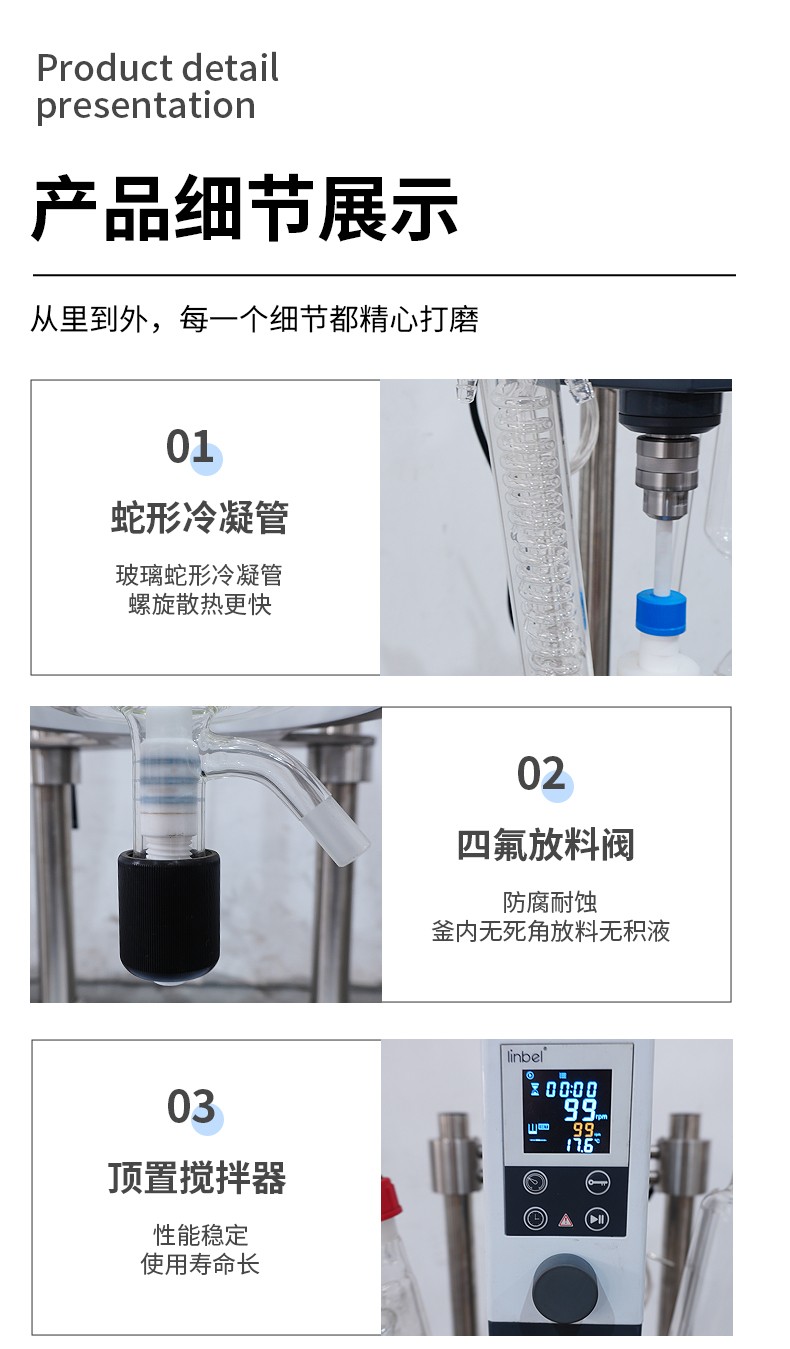 Product detail presentation

产品细节展示

从里到外，每一个细节都精心打磨

01

蛇形冷凝管

玻璃蛇形冷凝管
螺旋散热更快

02

四氟放料阀

防腐耐蚀
釜内无死角放料无积液

03

顶置搅拌器

性能稳定
使用寿命长

linbel

00:00
99 rpm
99
17.6 ℃