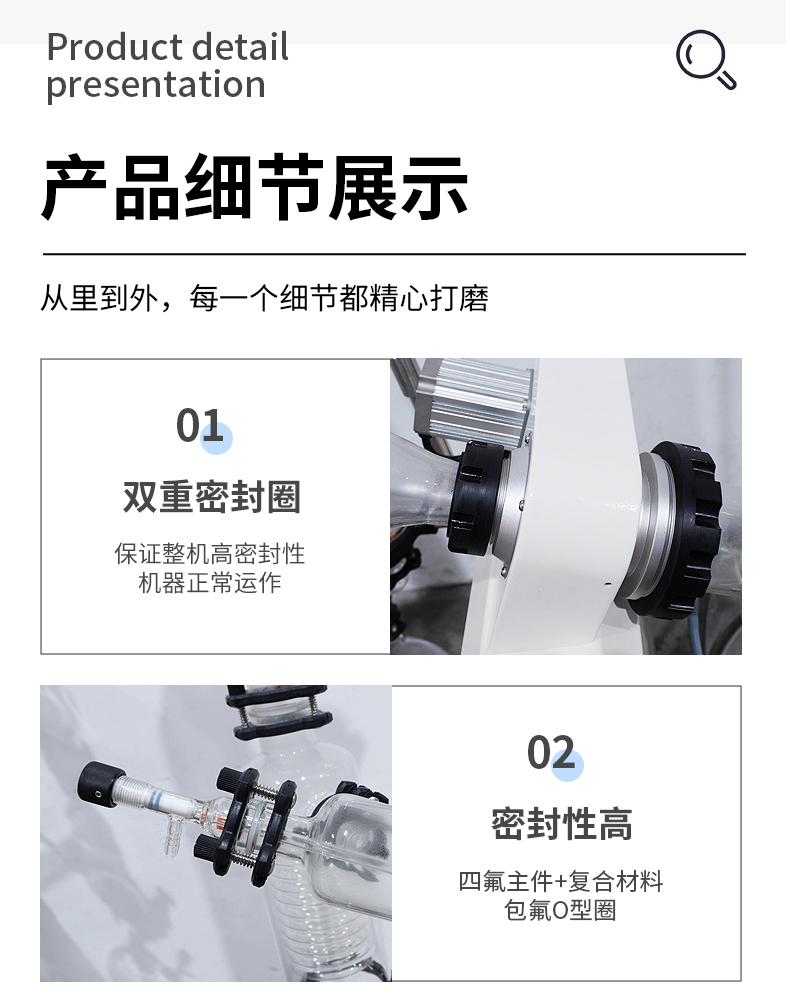 Product detail presentation

产品细节展示

从里到外，每一个细节都精心打磨

01

双重密封圈

保证整机高密封性
机器正常运作

02

密封性高

四氟主件+复合材料
包氟O型圈