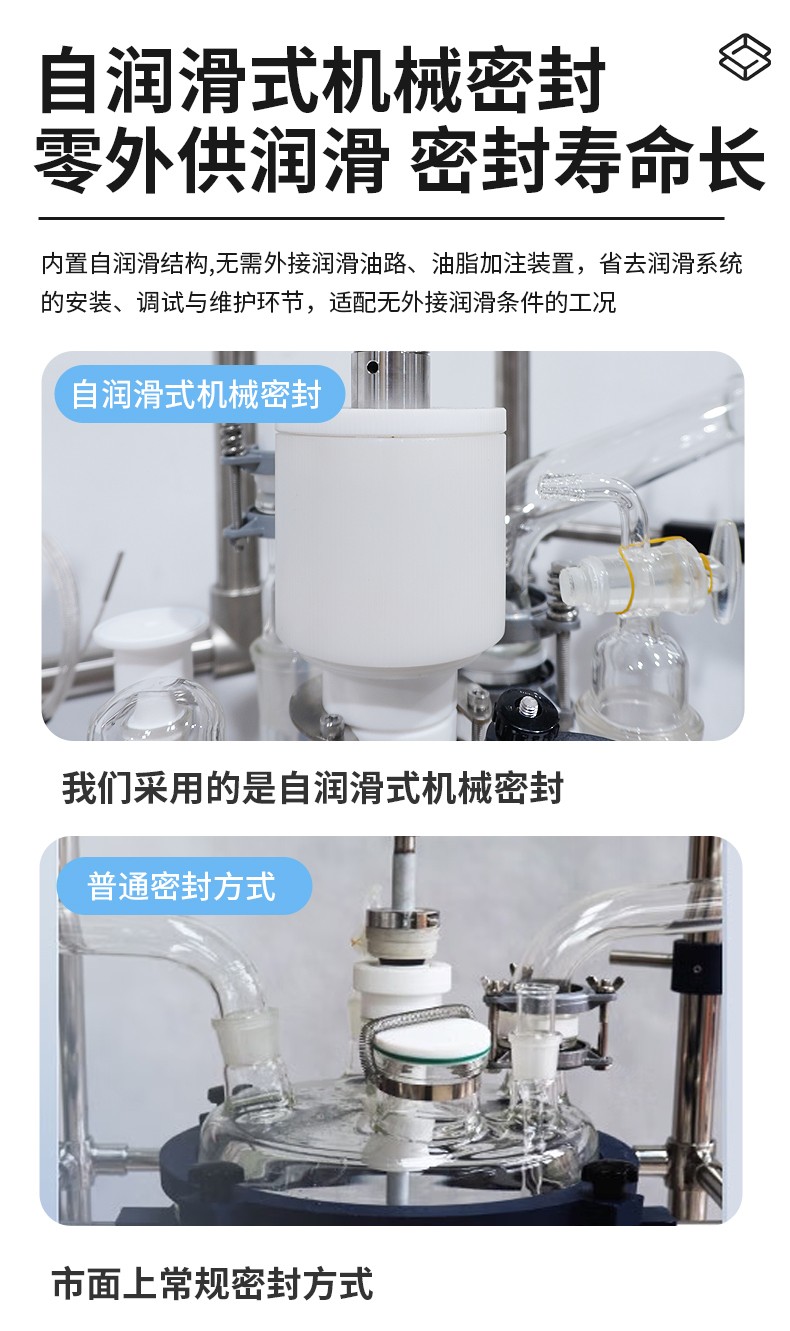 自润滑式机械密封
零外供润滑 密封寿命长

内置自润滑结构,无需外接润滑油路、油脂加注装置，省去润滑系统的安装、调试与维护环节，适配无外接润滑条件的工况

自润滑式机械密封

我们采用的是自润滑式机械密封

普通密封方式

市面上常规密封方式