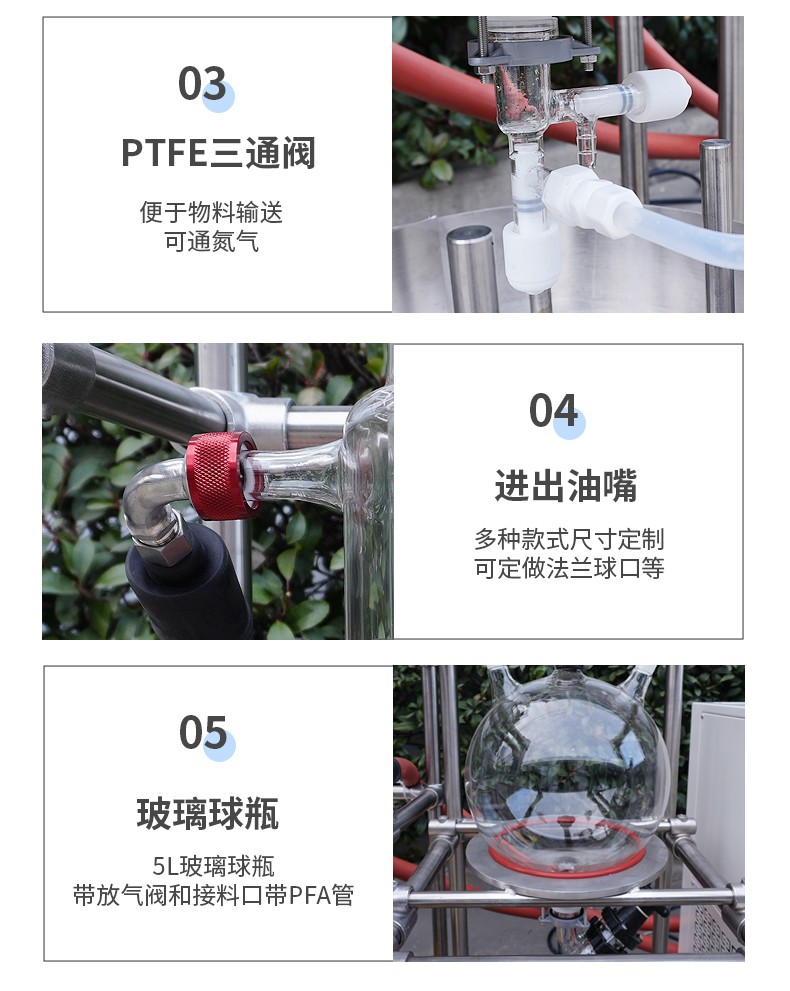 03

PTFE三通阀

便于物料输送
可通氮气

04

进出油嘴

多种款式尺寸定制
可定做法兰球口等

05

玻璃球瓶

5L玻璃球瓶
带放气阀和接料口带PFA管