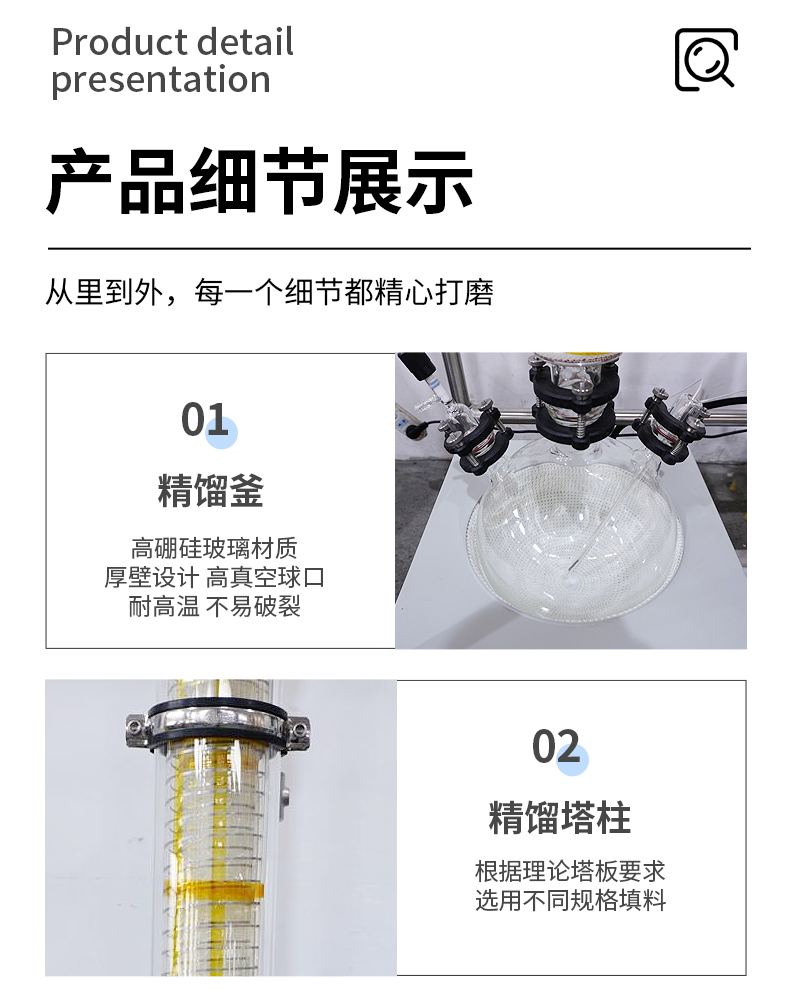 Product detail presentation

产品细节展示

从里到外，每一个细节都精心打磨

01

精馏釜

高硼硅玻璃材质
厚壁设计 高真空球口
耐高温 不易破裂

02

精馏塔柱

根据理论塔板要求
选用不同规格填料