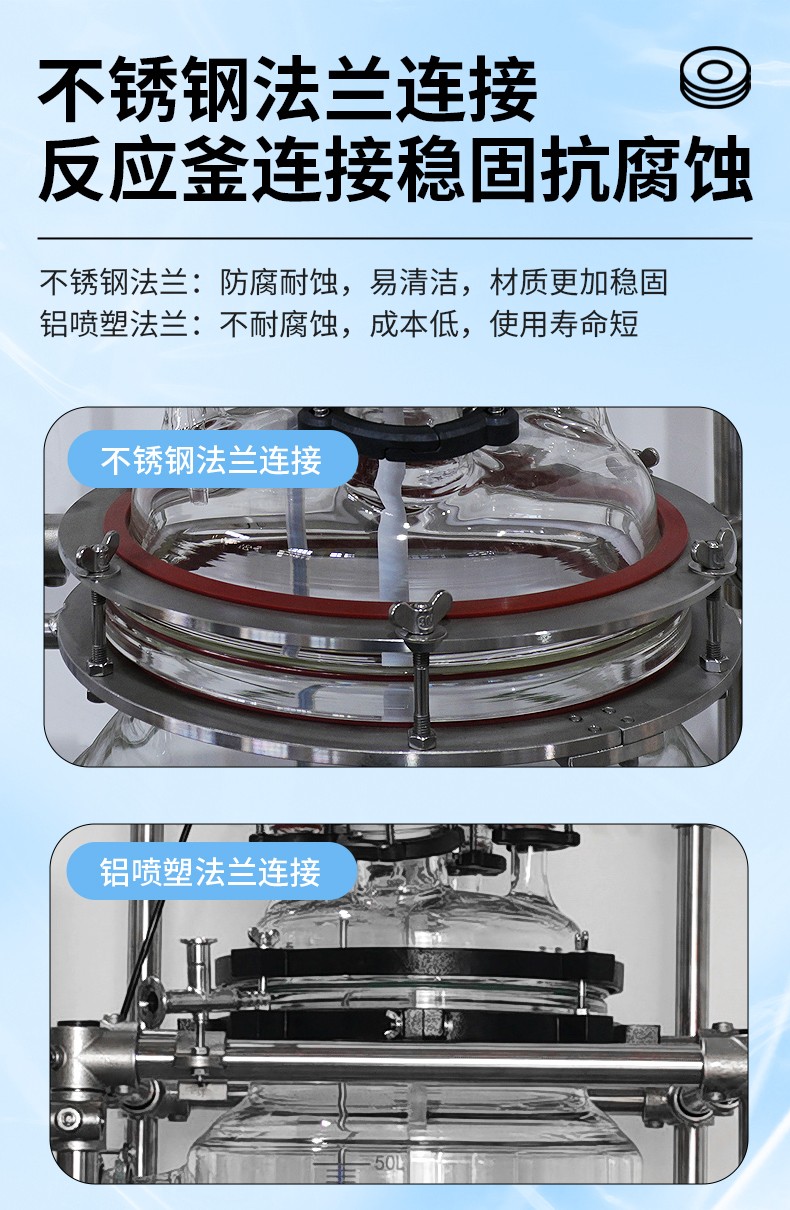 不锈钢法兰连接
反应釜连接稳固抗腐蚀

不锈钢法兰：防腐耐蚀，易清洁，材质更加稳固
铝喷塑法兰：不耐腐蚀，成本低，使用寿命短

不锈钢法兰连接

铝喷塑法兰连接

50L