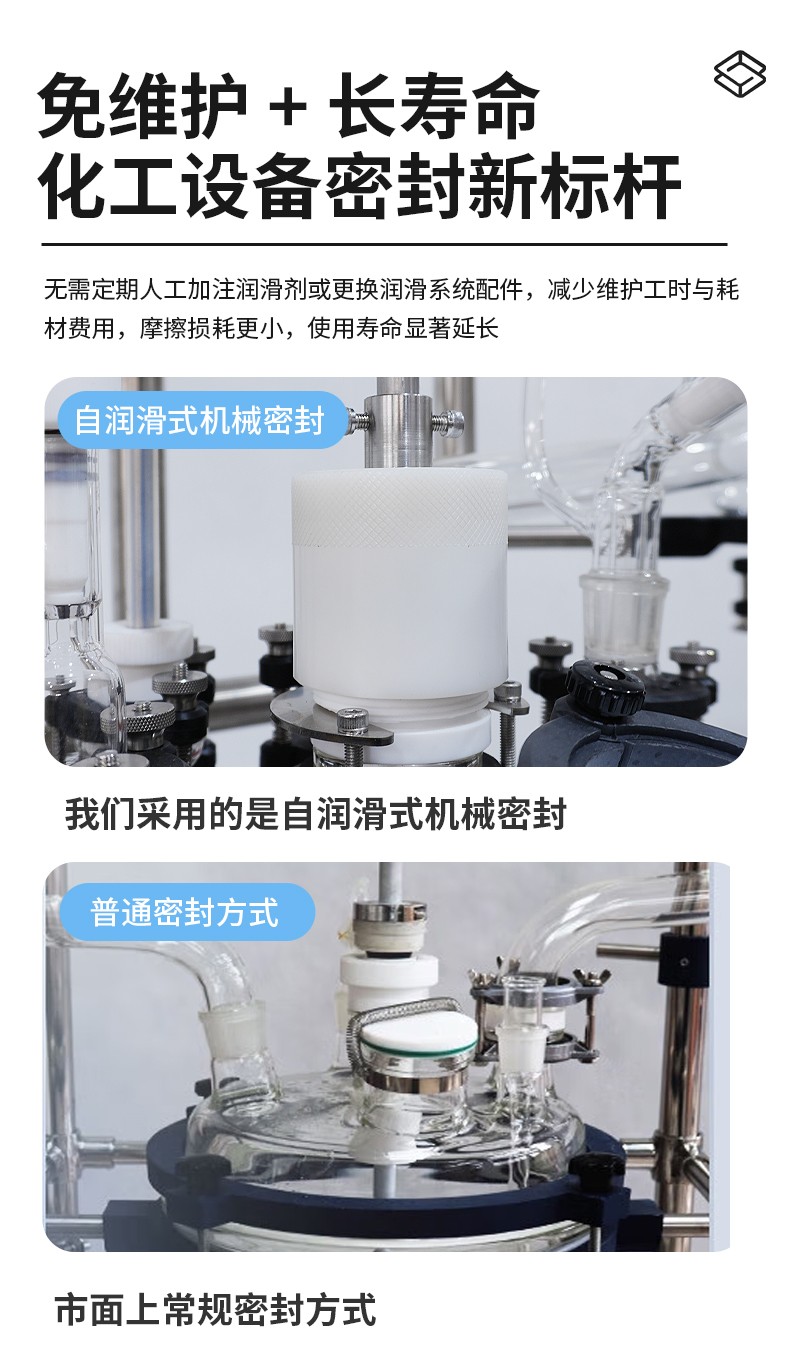 免维护 + 长寿命
化工设备密封新标杆

无需定期人工加注润滑剂或更换润滑系统配件，减少维护工时与耗材费用，摩擦损耗更小，使用寿命显著延长

自润滑式机械密封

我们采用的是自润滑式机械密封

普通密封方式

市面上常规密封方式